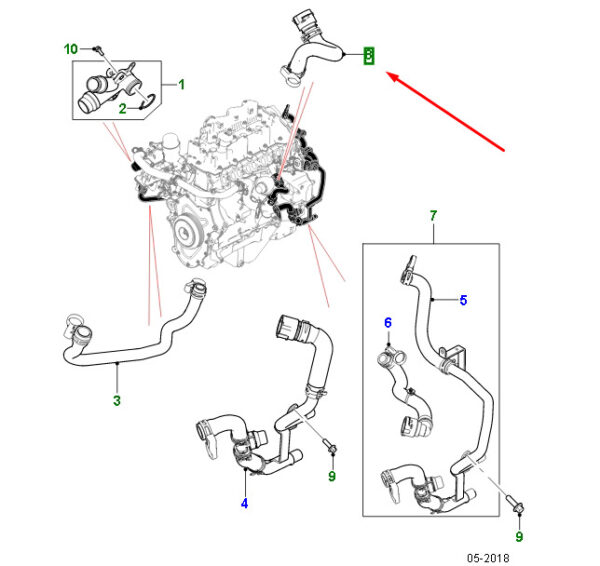 10
1
2
8
7
5
6
3
4
9
9
05-2018