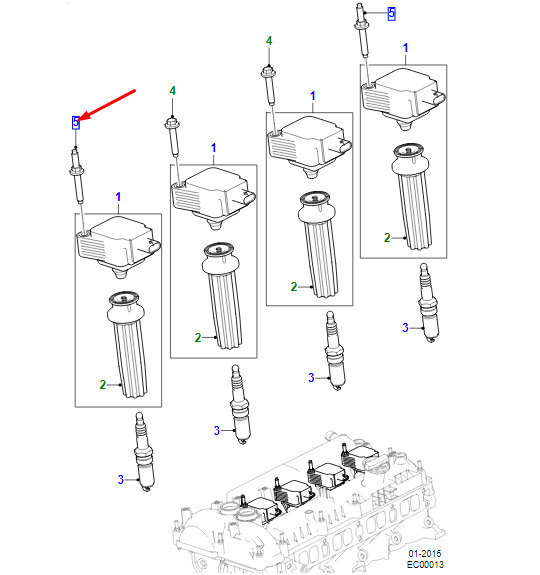 5
4
1
4
1
5
1
1
2
2
2
2
3
3
3
3
01-2015
EC00013