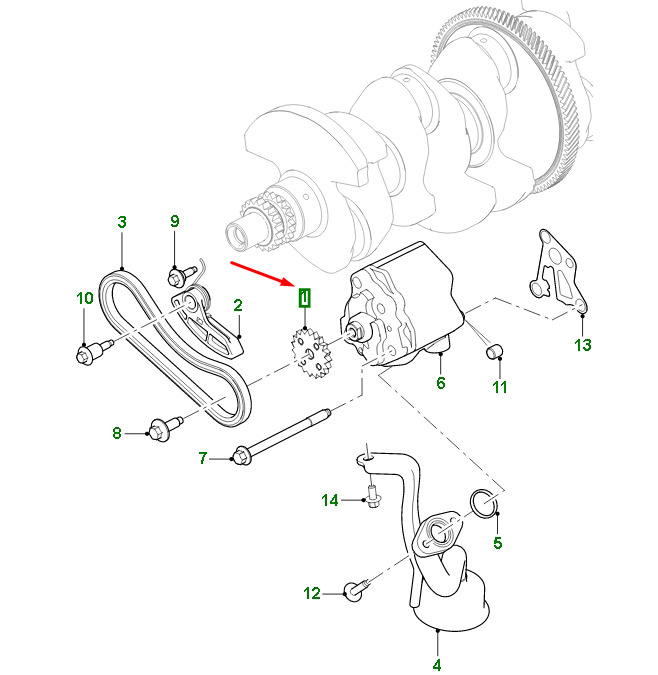 3
9
10
2
1
13
6
11
8
7
14
5
12
4