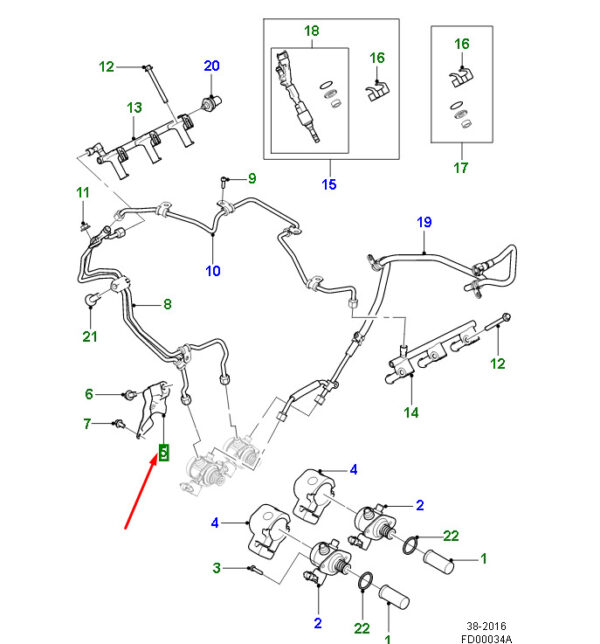 18
16
16
12
20
13
15
17
9
11
19
10
8
21
12
14
6
7
5
4
2
4
22
1
3
2
22
1
38-2016
FD00034A