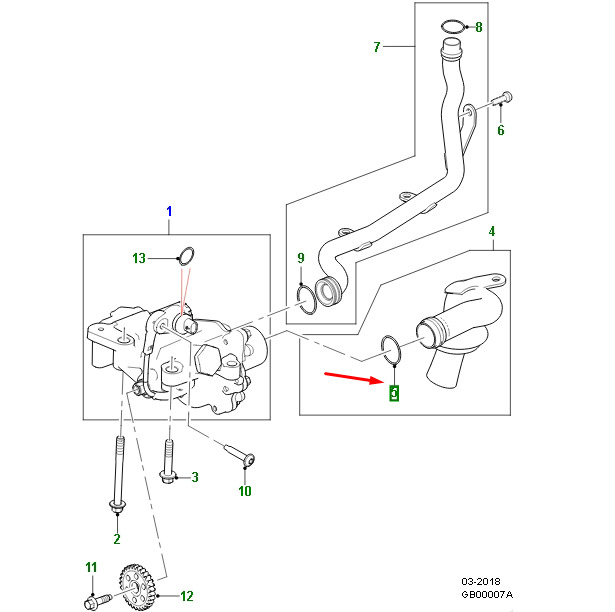 8
7
6
1
4
13
9
5
3
10
2
11
12
03-2018
GB00007A