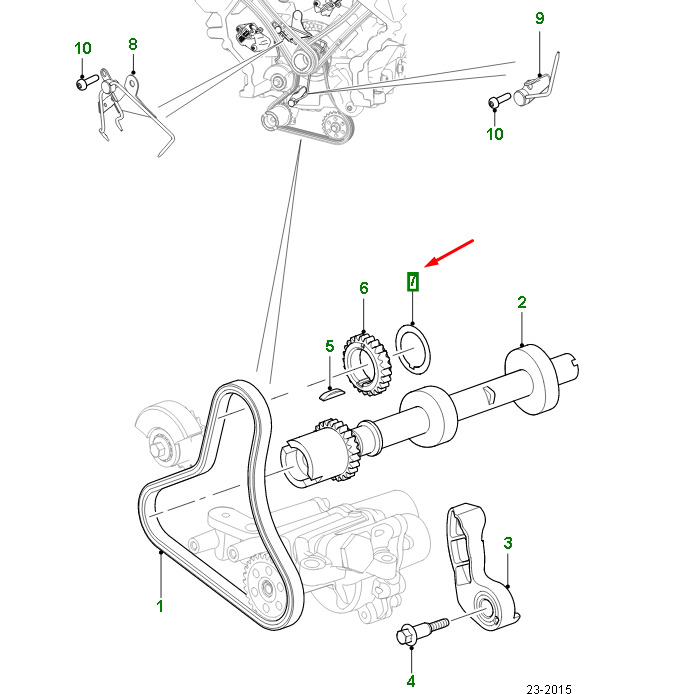 10
8
9
10
7
6
2
5
3
1
4
23-2015