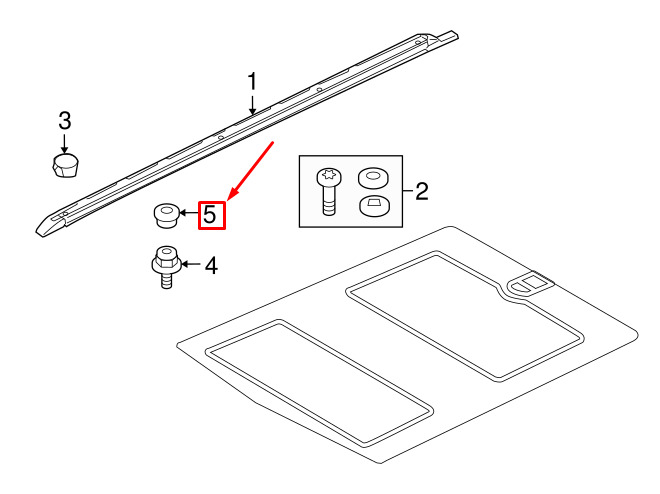 1
3
2
5
4