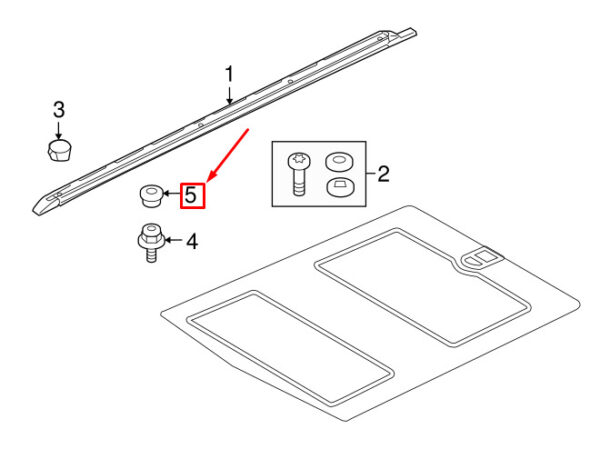 1
3
2
5
4