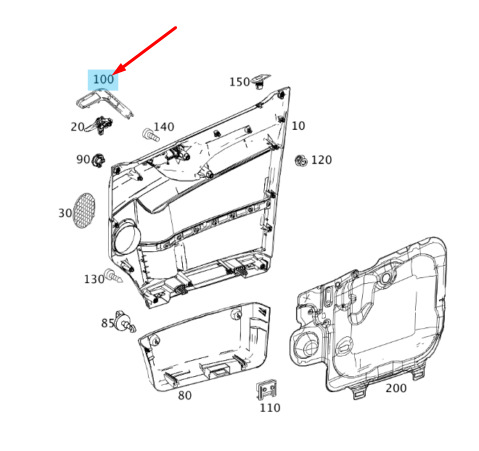 100
150
20
140
10
90
120
30
130
85
80
110
200