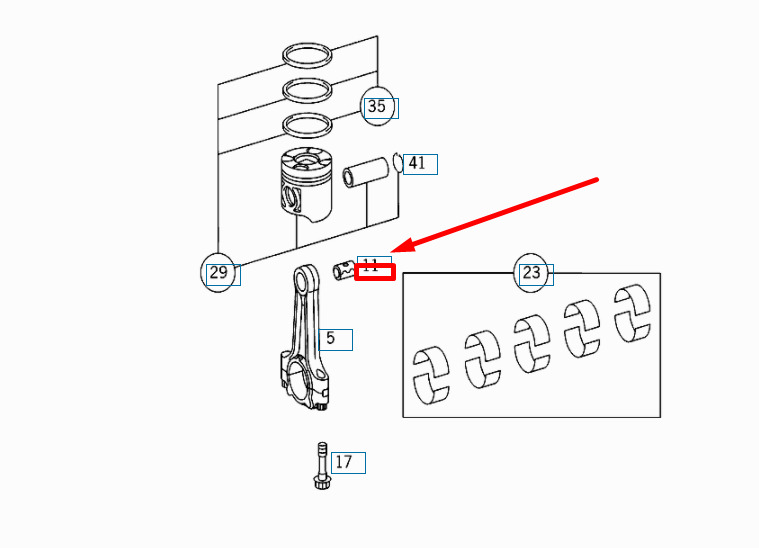 35

41

29

11

23

5

17