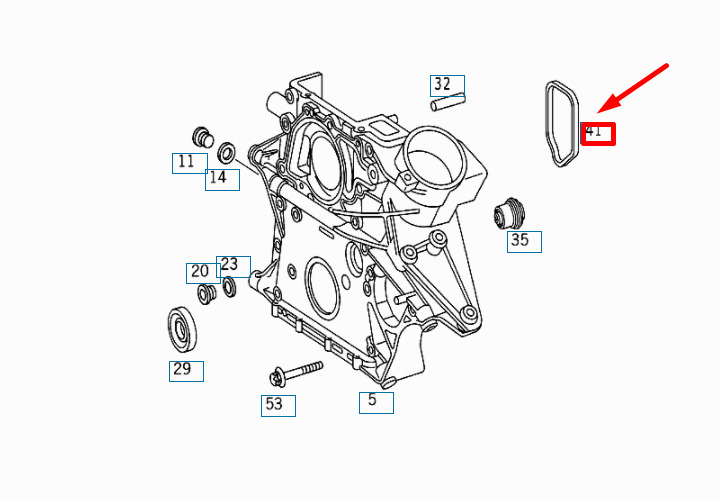 32
41
11
14
35
20
23
29
53
5