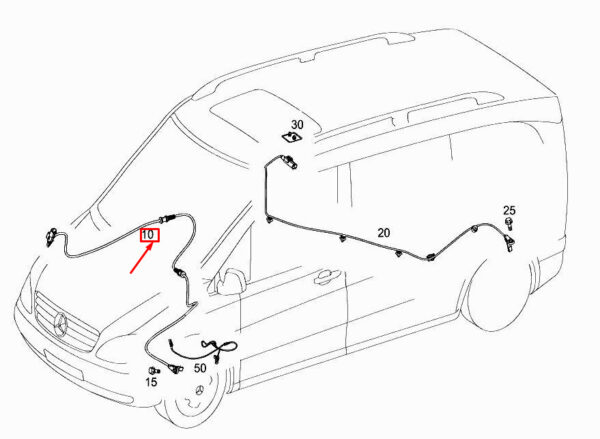 30
25
20
10
50
15