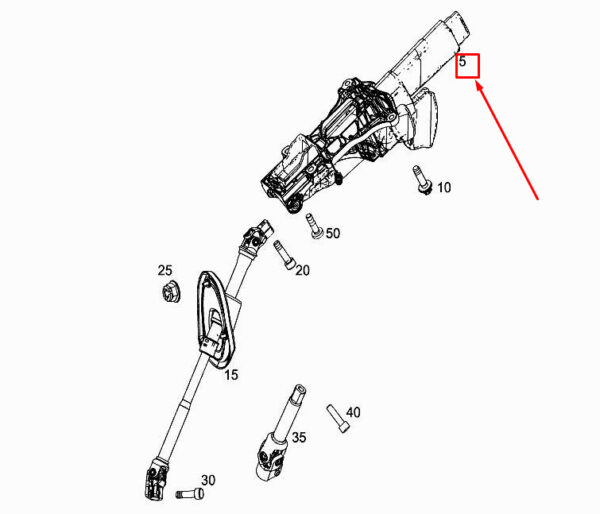 5
10
50
20
25
15
40
35
30