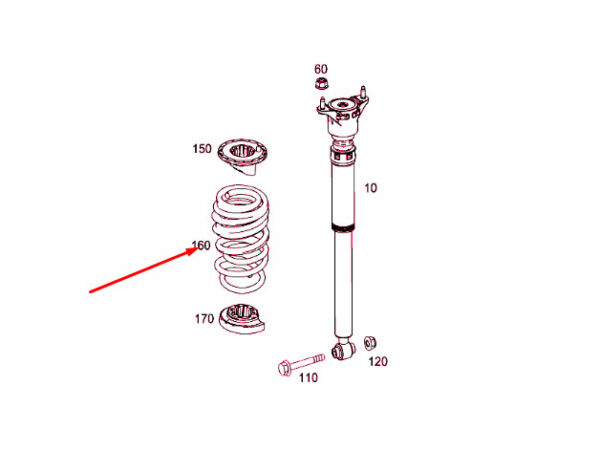 60

150

10

160

170

120

110