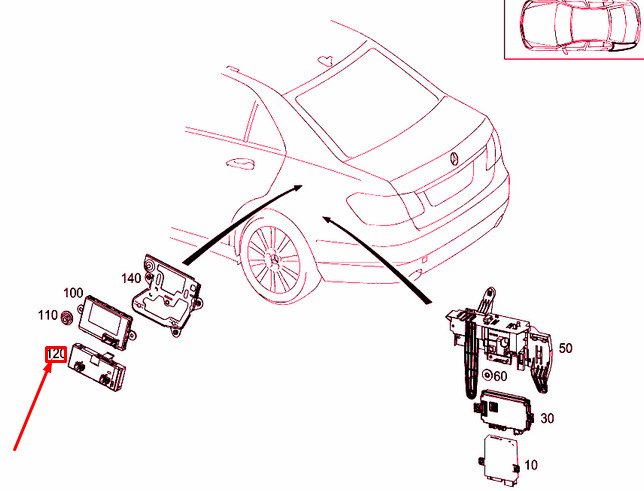 140
100
110
120
50
60
30
10