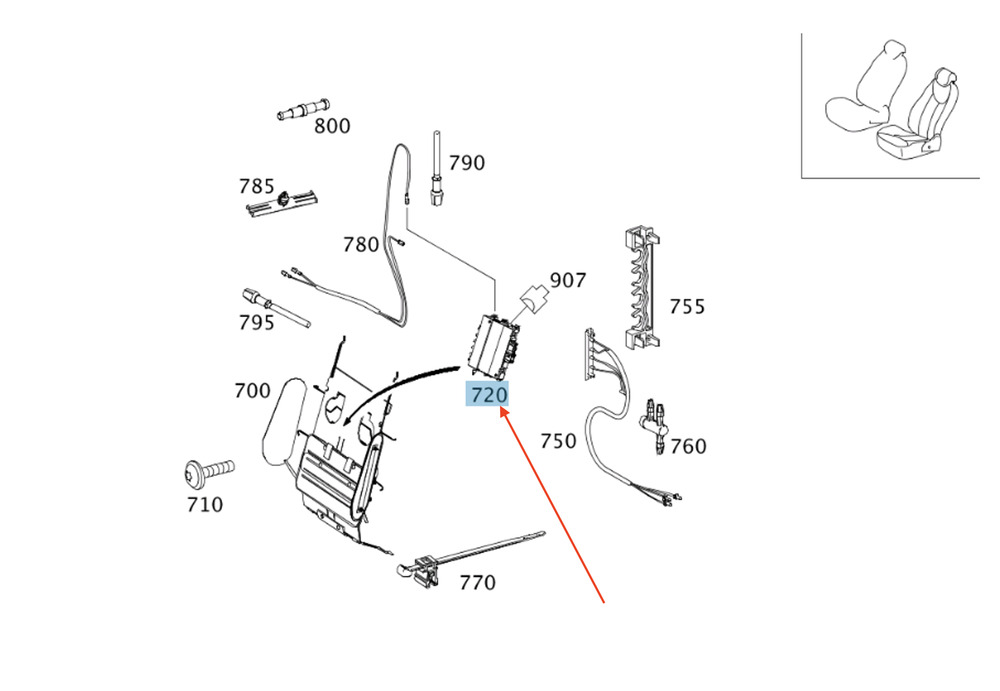 800
790
785
780
907
755
795
700
720
750
760
710
770