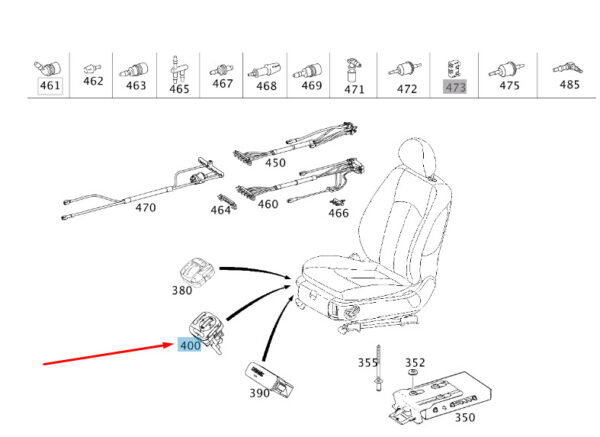 461 462 463 465 467 468 469 471 472 473 475 485

450
470
464
460
466
380
400
390
355
352
350