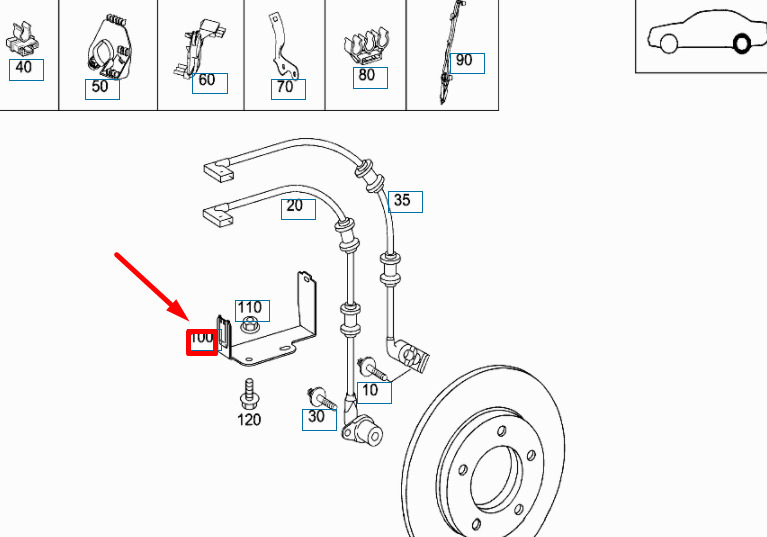 40
50
60
70
80
90

35
20
110
100
10
120
30