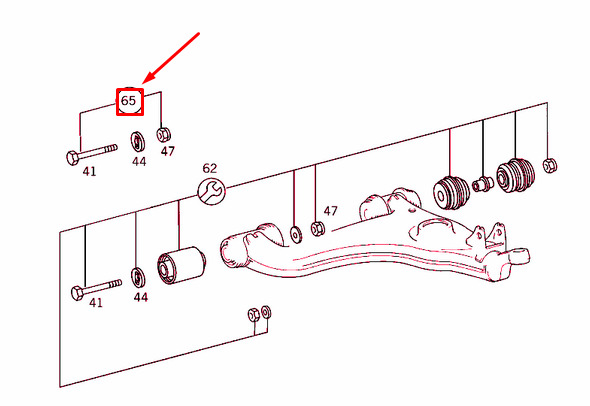 65

41
44
47

62

47

41
44