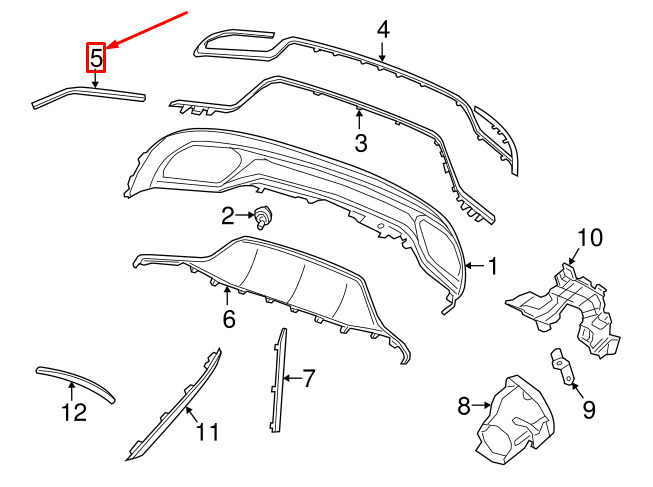 5
4
3
2
1
10
6
7
9
8
12
11