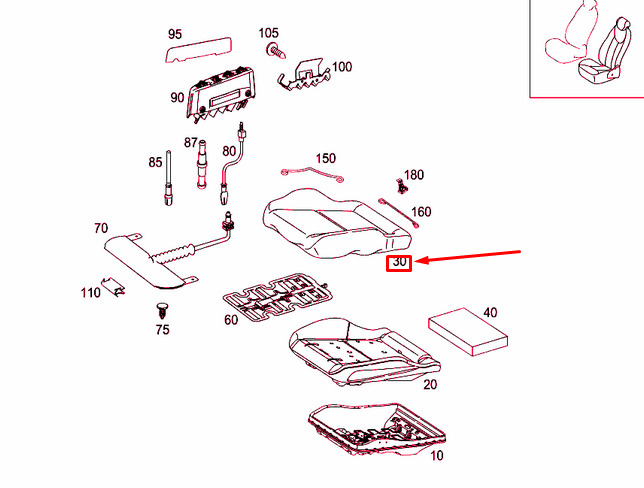 95
105
100
90
87
85
80
150
180
160
70
30
110
75
60
40
20
10