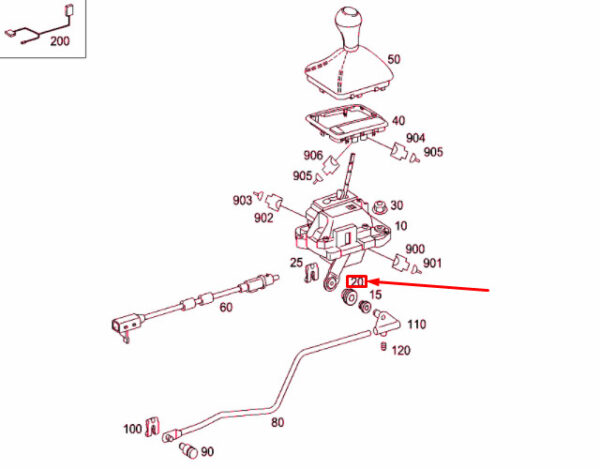 200
50
40
904
905
906
905
903
902
30
10
900
901
25
20
15
60
110
120
80
100
90