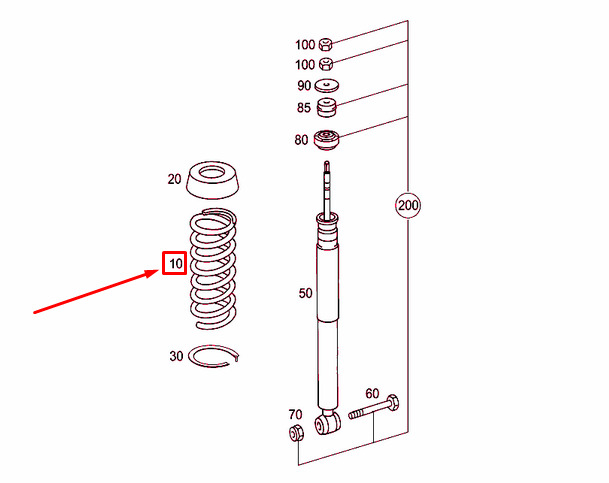 100
100
90
85
80
20
200
10
50
30
60
70