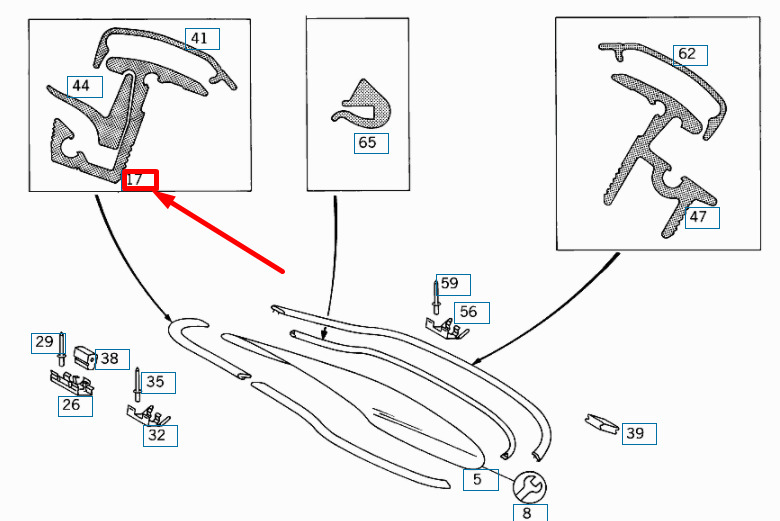 41
44
17
65
62
47
59
56
29
38
35
26
32
39
5
8