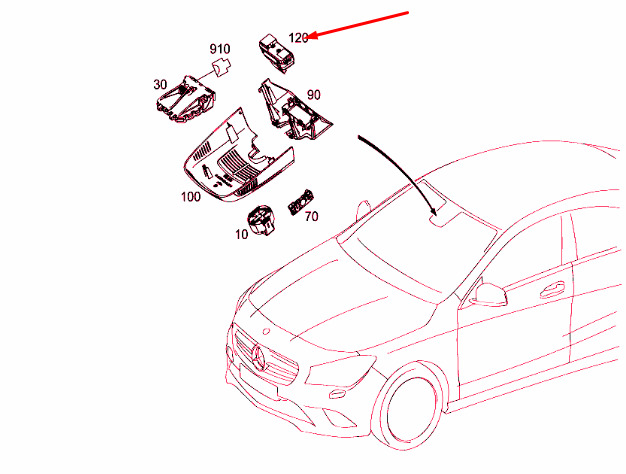 910
120
30
90
100
70
10