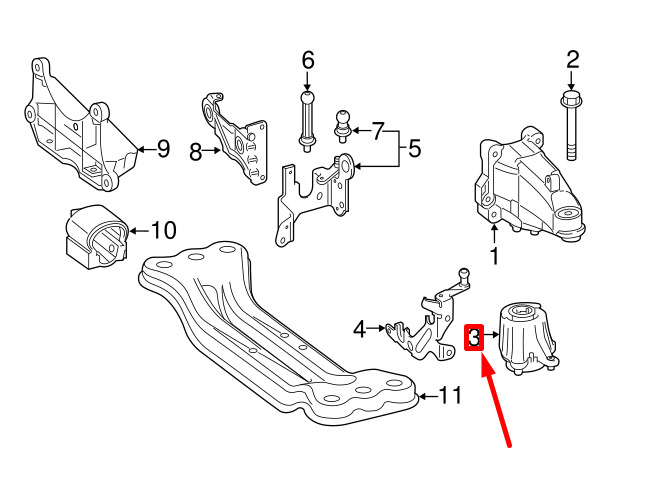 6
2
9
8
7
5
10
1
4
3
11