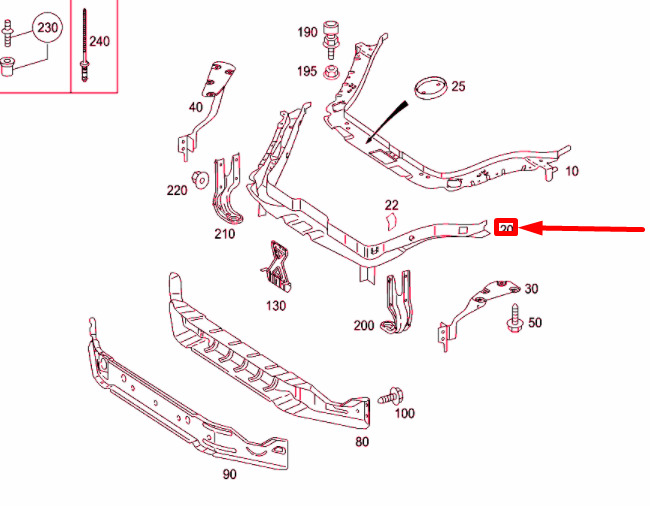 230
240
190
195
25
40
10
220
22
20
210
130
30
200
50
100
80
90