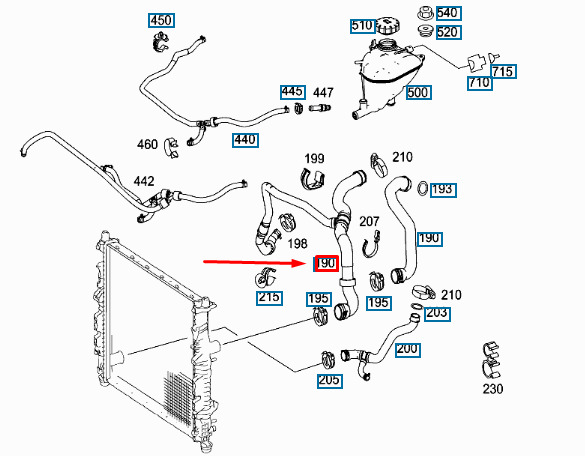 450
510
540
520
715
710
500
445
447
440
460
442
199
210
193
207
190
198
190
215
195
195
210
203
200
205
230