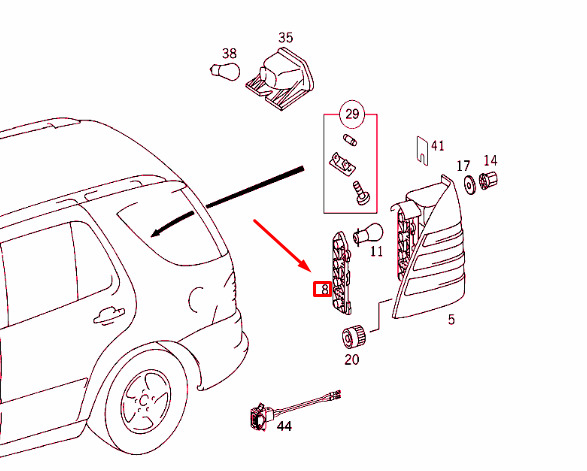 38
35
29
41
17
14
11
8
5
20
44