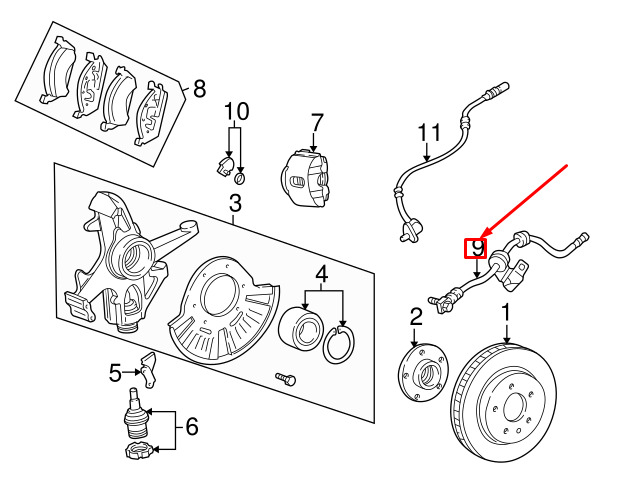 8
10
7
11
3
9
4
2
1
5
6