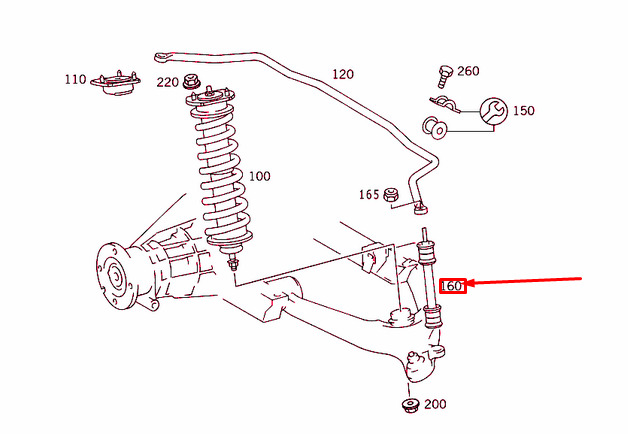 110
220
120
260
150
100
165
160
200