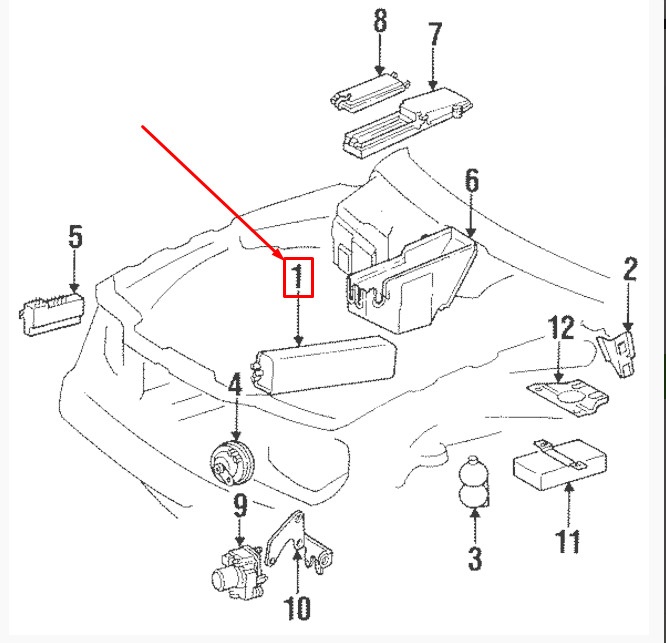 8
7
6
5
1
2
12
4
9
10
3
11