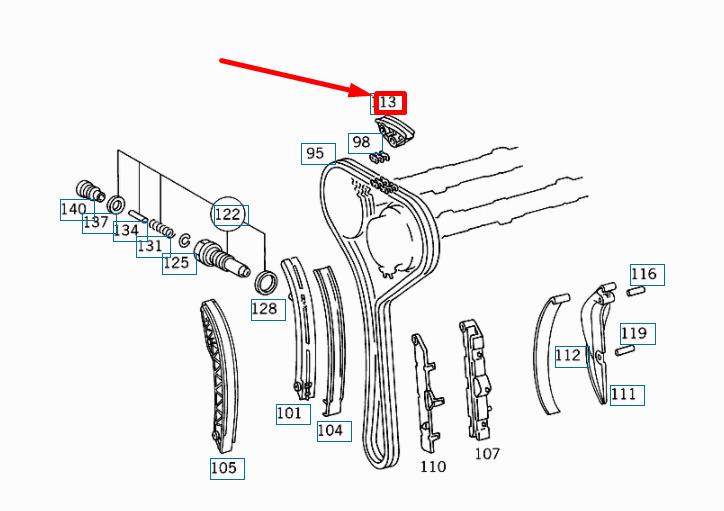 113
98
95
140
137
134
131
125
122
128
116
119
112
111
101
104
105
110
107