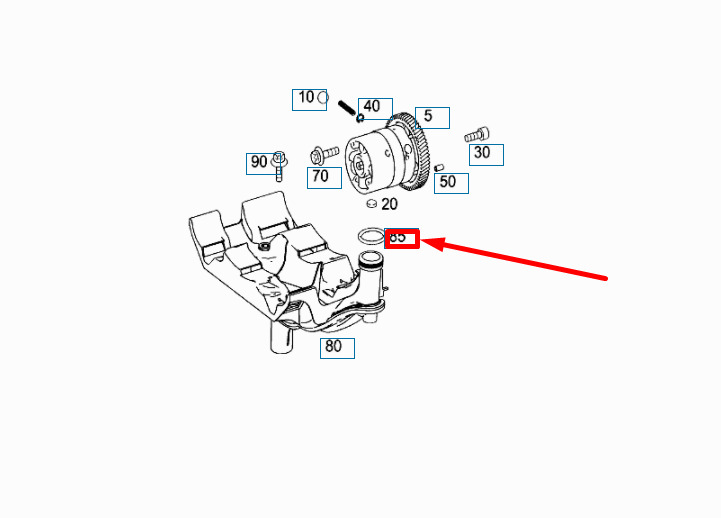 10
40
5
30
90
70
50
20
85
80