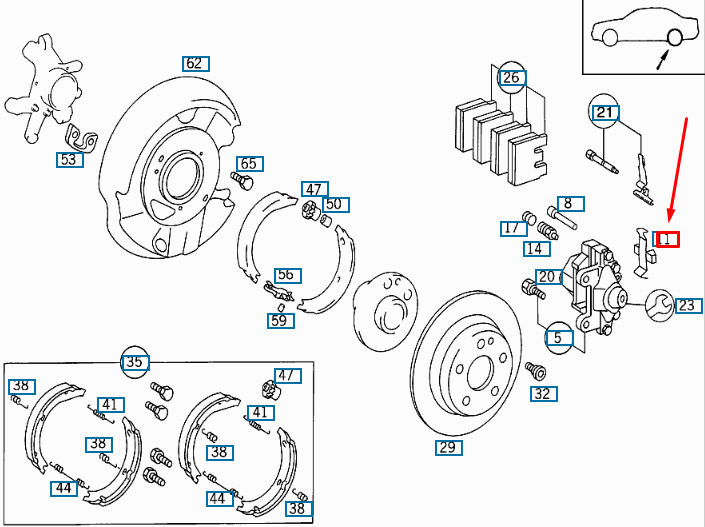 62
53
65
47
50
56
59
26
21
8
17
14
11
20
23
5
32
29
35
38
41
38
44
47
41
38
44
38