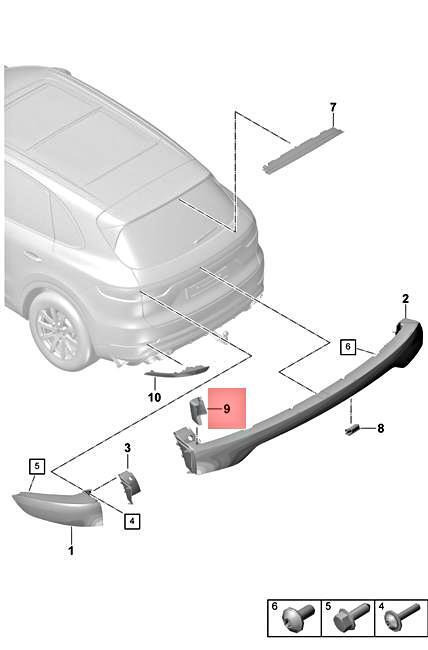 7
2
6
10
9
8
3
5
4
1
6
5
4