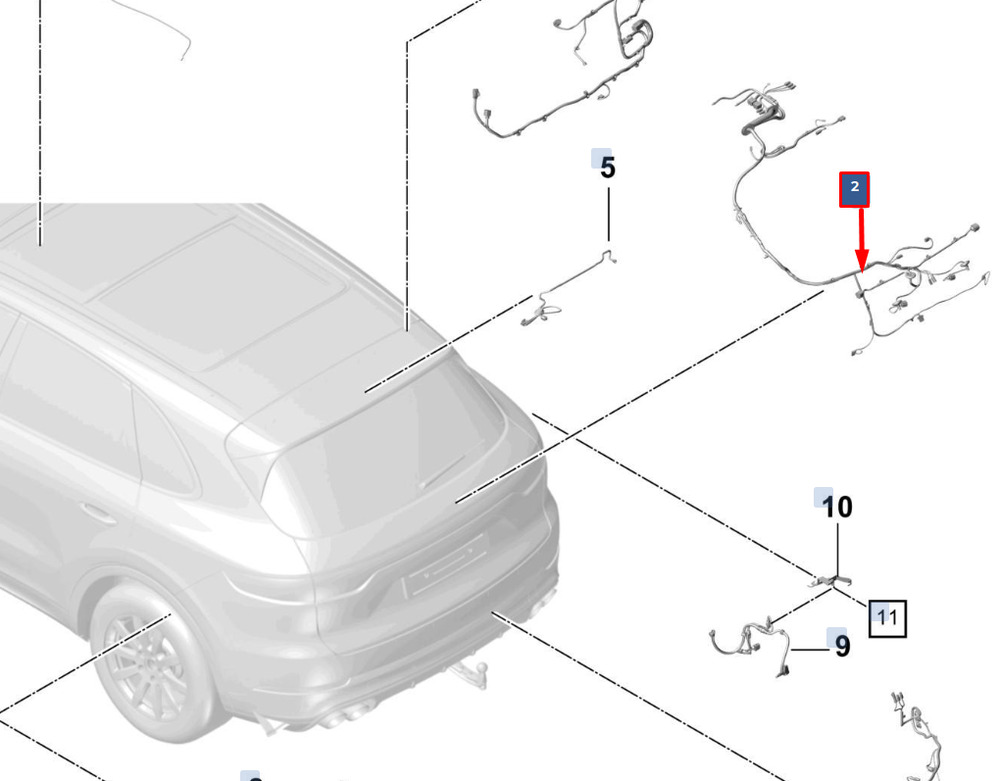 5
2
10
11
9