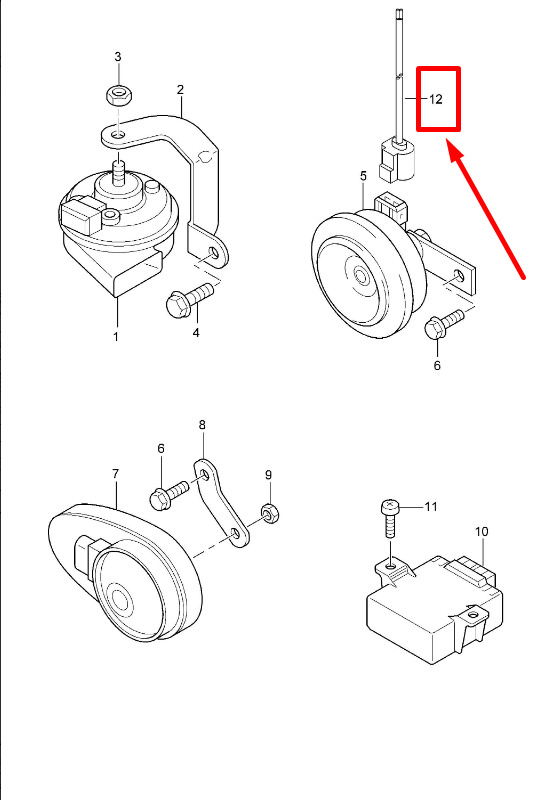 3
2
12
5
1
4
6
8
6
9
7
11
10