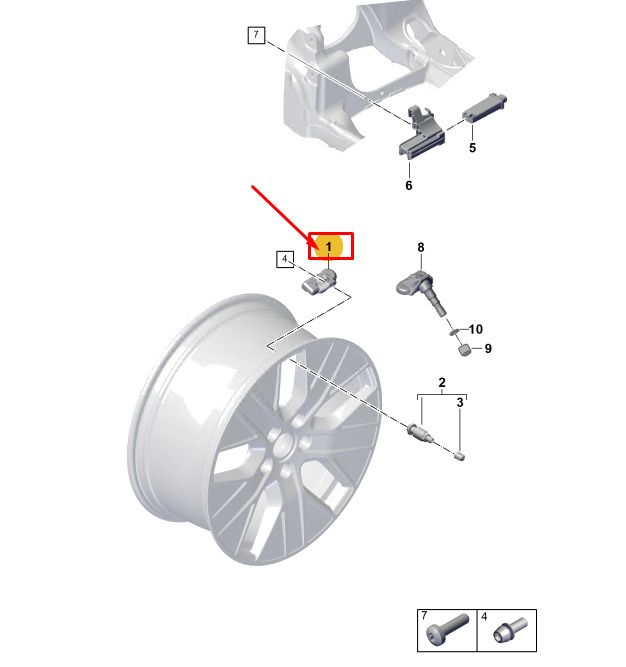 7
5
6
1
4
8
10
9
2
3
7
4