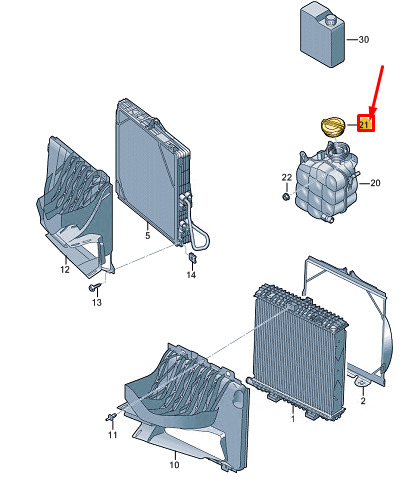 30
21
22
20
5
12
14
13
2
1
11
10