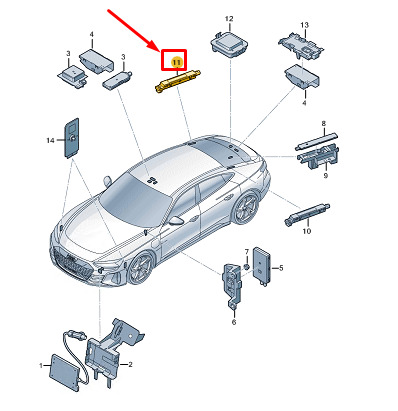 4
3
3
11
12
13
4
14
8
9
10
7
5
6
1
2