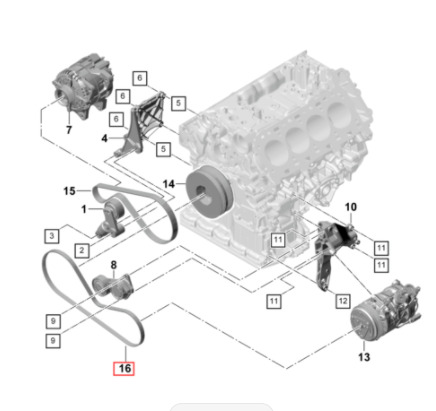 6
6
5
6
7
4
5
14
15
1
10
3
2
11
11
11
8
11
12
9
9
13
16