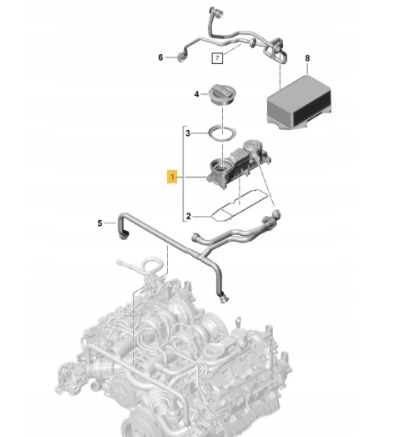 6
7
8
4
3
1
2
5