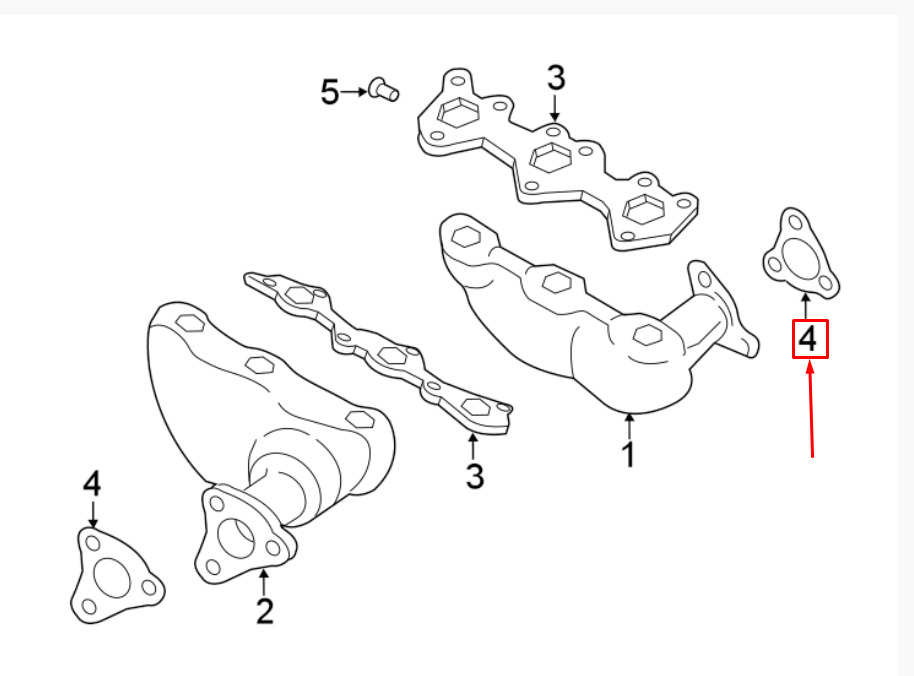 5
3
4
3
1
4
2