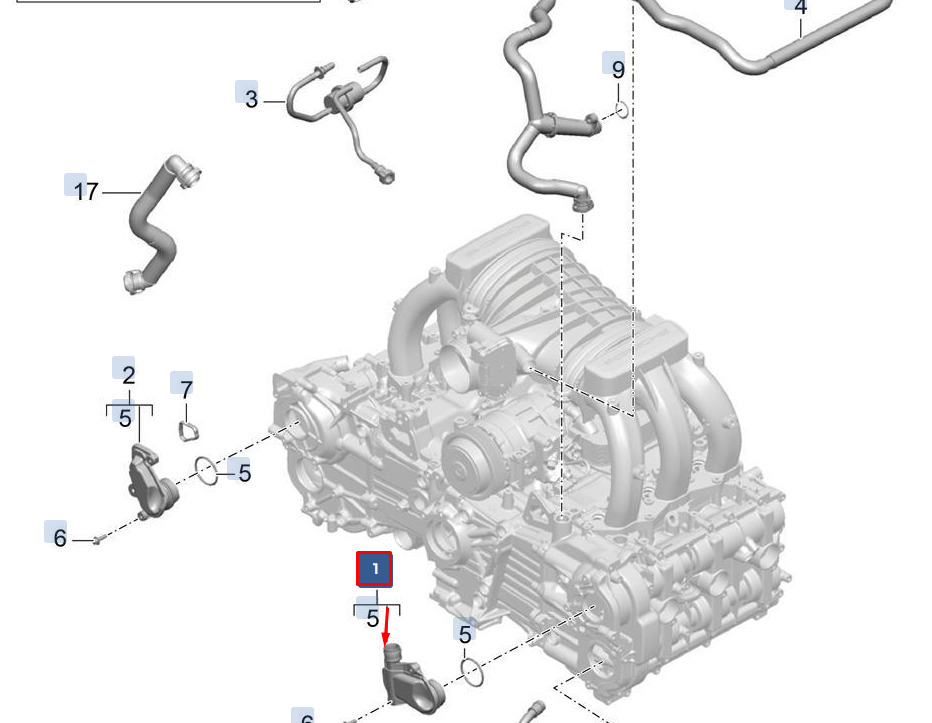 4
9
3
17
2
5
7
5
6
1
5
5
6