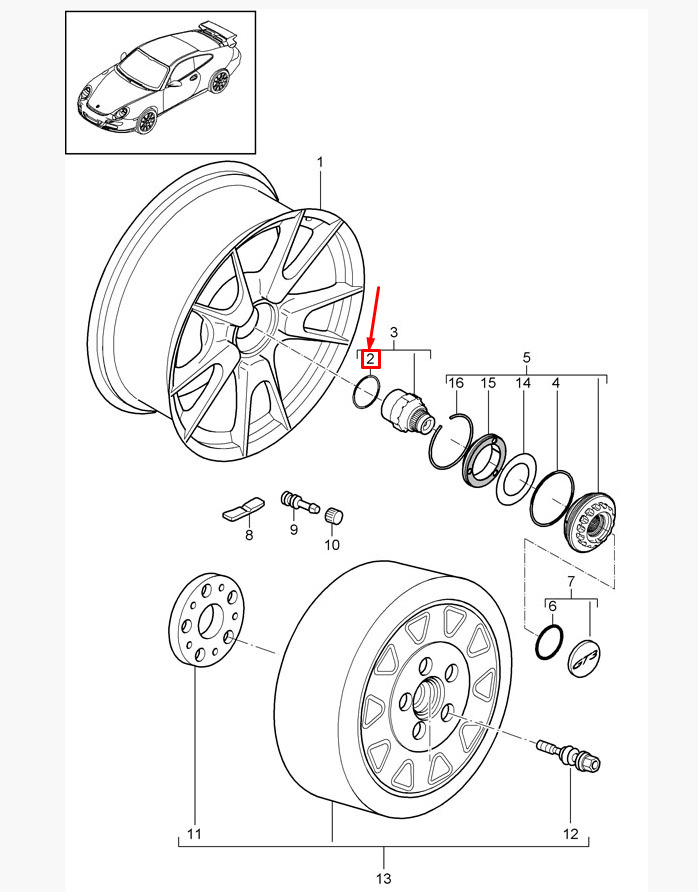 1
3
2
5
16
15
14
4
8
9
10
7
6
GT3
11
12
13