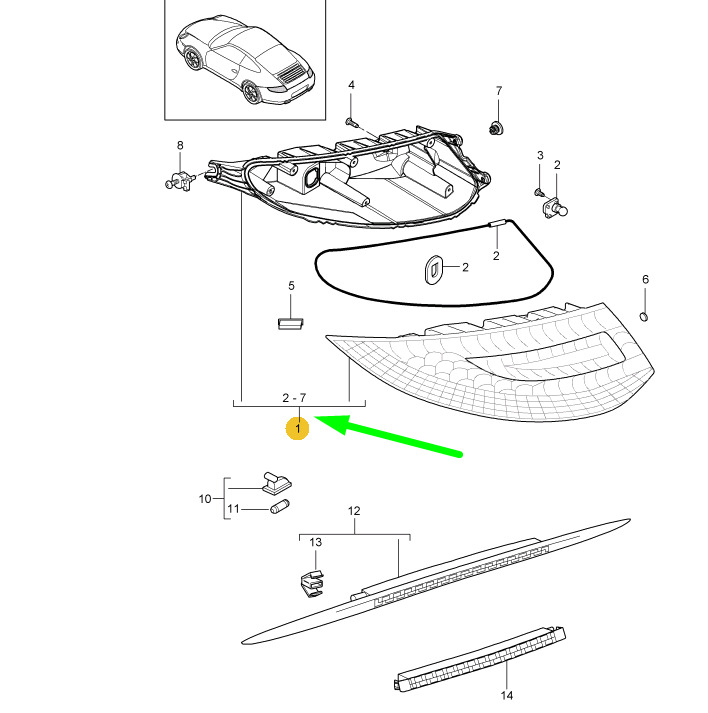 4
7
8
3
2
2
2
5
6
2 - 7
1
10
11
12
13
14