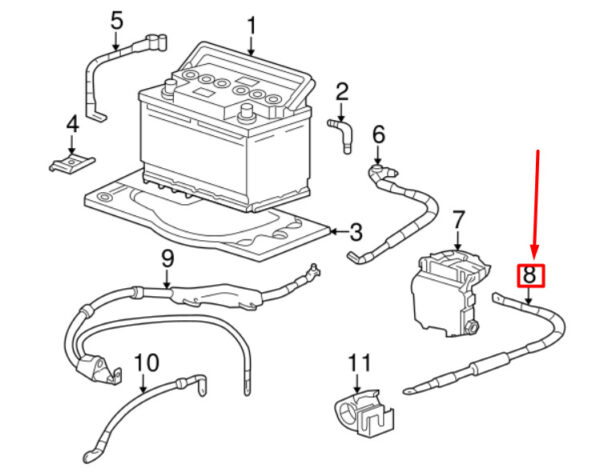 5
1
2
4
6
3
7
9
8
10
11