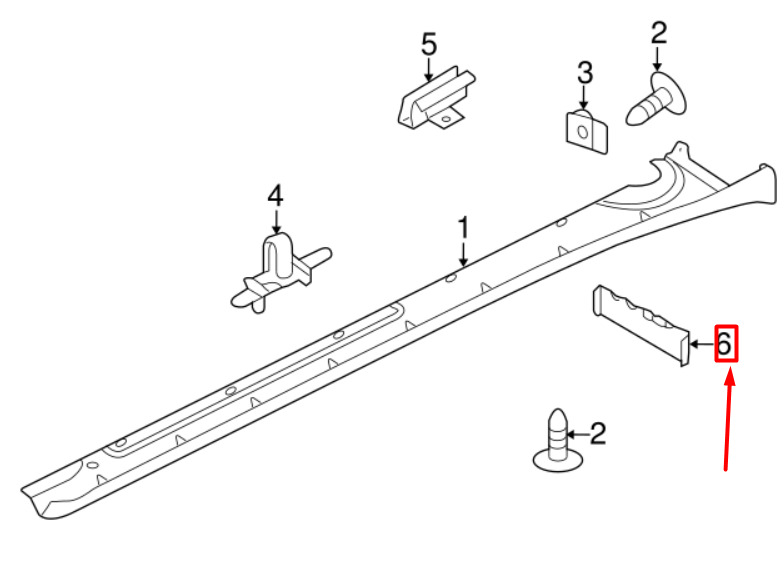 5
2
3
4
1
6
2