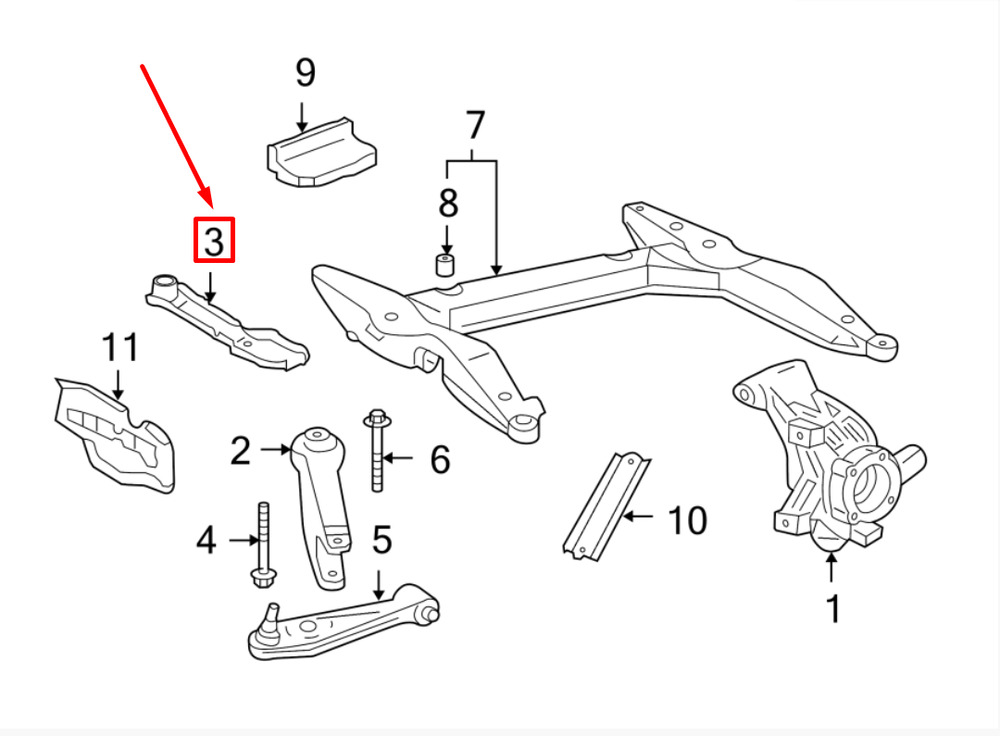 9
7
8
3
11
2
6
4
5
10
1